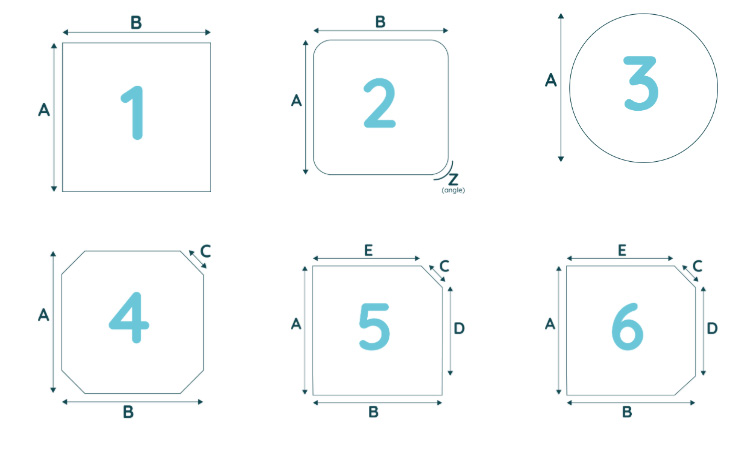 B
A
1

B
A
2
Z
(angle)

A
3

C
A
4
B

E
C
A
5
D
B

E
C
A
6
D
B